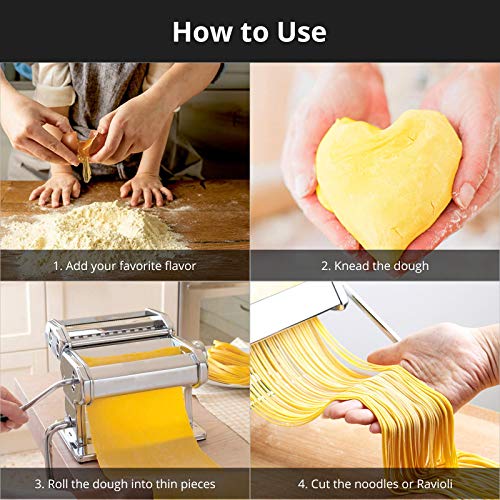 How to Use

1. Add your favorite flavor

2. Knead the dough

3. Roll the dough into thin pieces

4. Cut the noodles or Ravioli