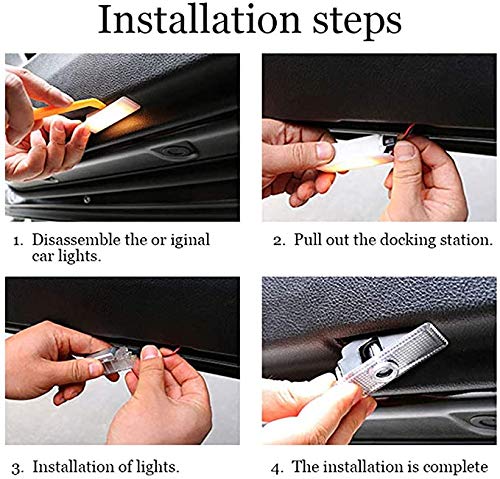 Installation steps

1. Disassemble the or iginal car lights.

2. Pull out the docking station.

3. Installation of lights.

4. The installation is complete