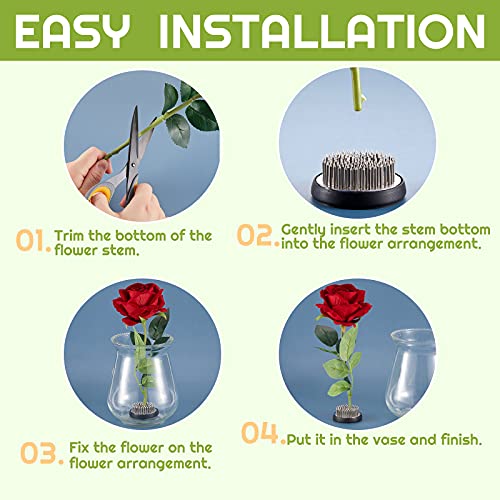 EASY INSTALLATION

01. Trim the bottom of the flower stem.

02. Gently insert the stem bottom into the flower arrangement.

03. Fix the flower on the flower arrangement.

04. Put it in the vase and finish.