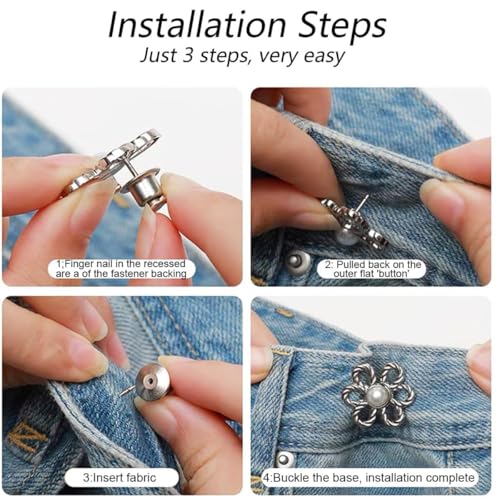 Installation Steps

Just 3 steps, very easy

1;Finger nail in the recessed are a of the fastener backing

2: Pulled back on the outer flat 'button'

3:Insert fabric

4:Buckle the base, installation complete