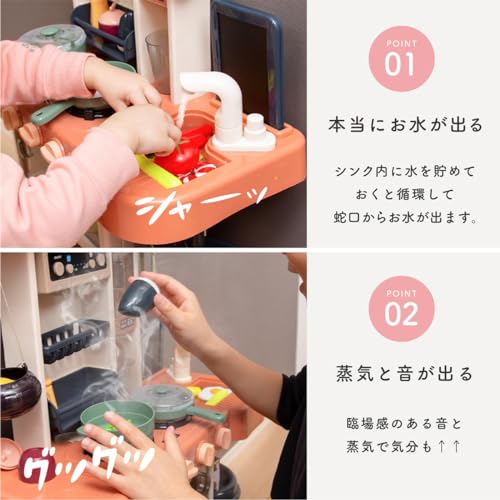 シャーッ

POINT
01

本当にお水が出る

シンク内に水を貯めて
おくと循環して
蛇口からお水が出ます。

グツグツ

POINT
02

蒸気と音が出る

臨場感のある音と
蒸気で気分も↑↑