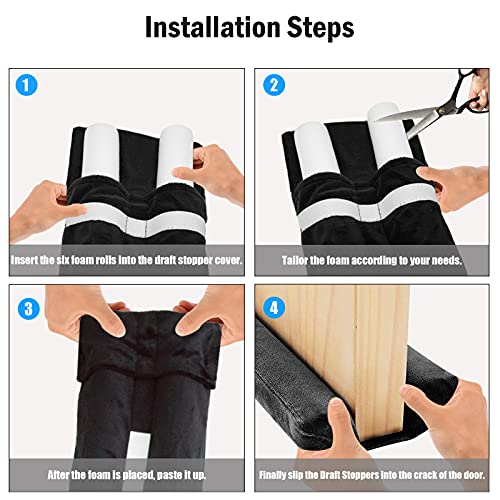 Installation Steps

1

Insert the six foam rolls into the draft stopper cover.

2

Tailor the foam according to your needs.

3

After the foam is placed, paste it up.

4

Finally slip the Draft Stoppers into the crack of the door.