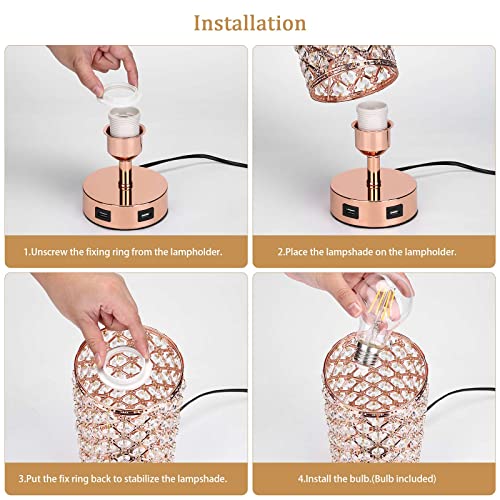 Installation

1.Unscrew the fixing ring from the lampholder.

2.Place the lampshade on the lampholder.

3.Put the fix ring back to stabilize the lampshade.

4.Install the bulb.(Bulb included)