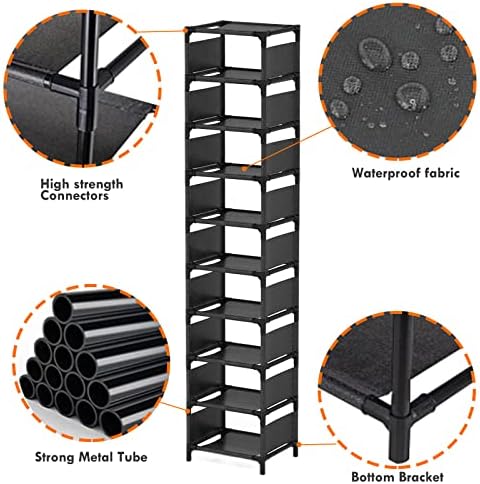 High strength Connectors

Waterproof fabric

Strong Metal Tube

Bottom Bracket