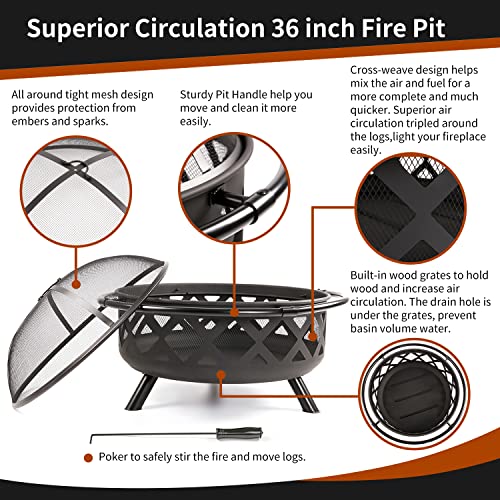 Superior Circulation 36 inch Fire Pit

All around tight mesh design provides protection from embers and sparks.

Sturdy Pit Handle help you move and clean it more easily.

Cross-weave design helps mix the air and fuel for a more complete and much quicker. Superior air circulation tripled around the logs,light your fireplace easily.

Built-in wood grates to hold wood and increase air circulation. The drain hole is under the grates, prevent basin volume water.

Poker to safely stir the fire and move logs.