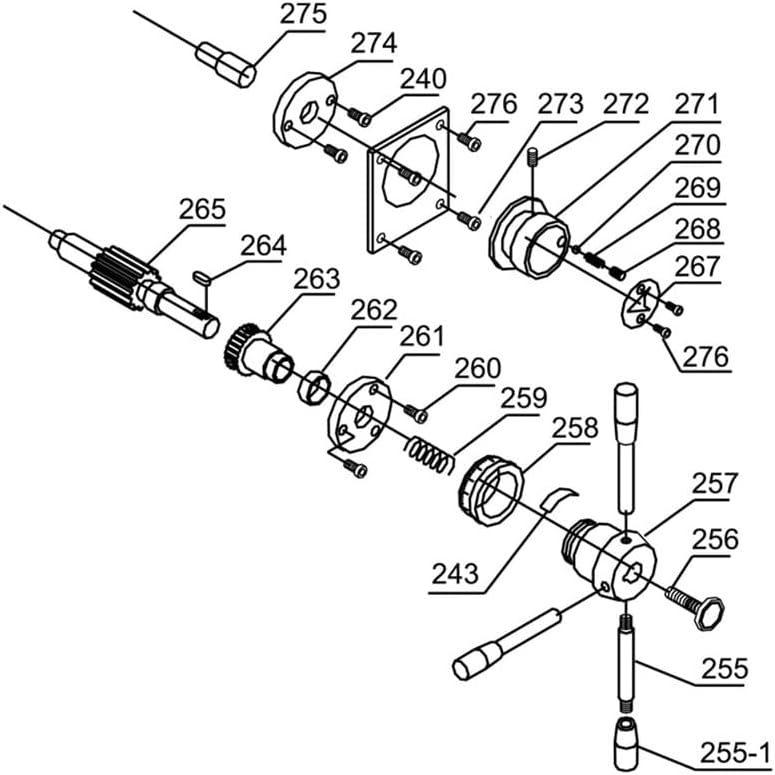 275
274
240
276
273
272
271
270
269
268
267
276
265
264
263
262
261
260
259
258
257
256
243
255
255-1