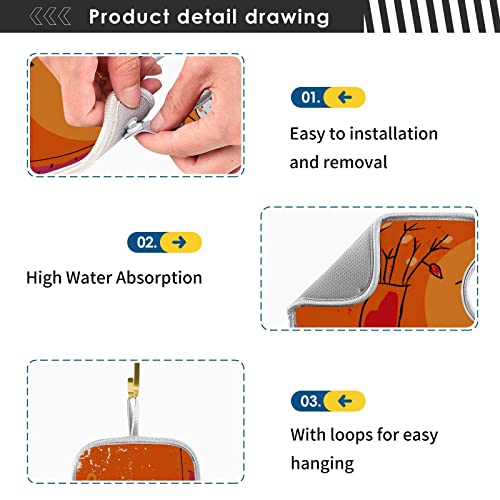 Product detail drawing

01.

Easy to installation and removal

02.

High Water Absorption

03.

With loops for easy hanging