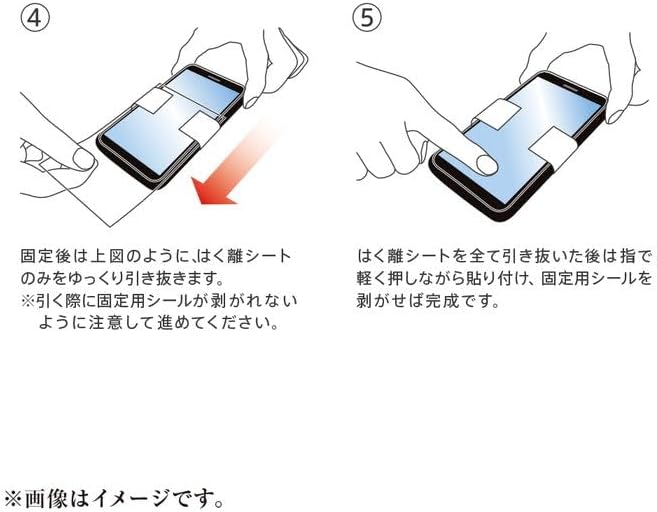 ④

固定後は上図のように、はく離シートのみをゆっくり引き抜きます。
※引く際に固定用シールが剥がれないように注意して進めてください。

⑤

はく離シートを全て引き抜いた後は指で軽く押しながら貼り付け、固定用シールを剥がせば完成です。

※画像はイメージです。