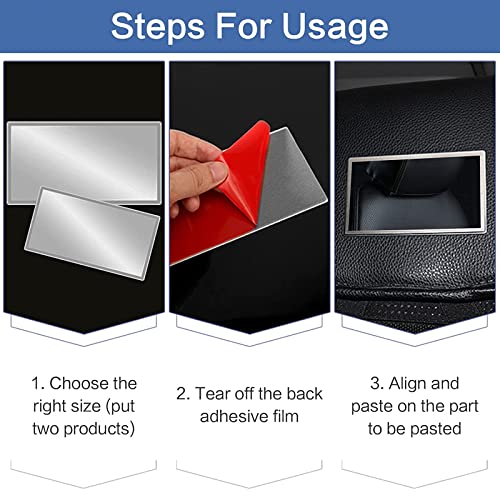 Steps For Usage

1. Choose the right size (put two products)

2. Tear off the back adhesive film

3. Align and paste on the part to be pasted