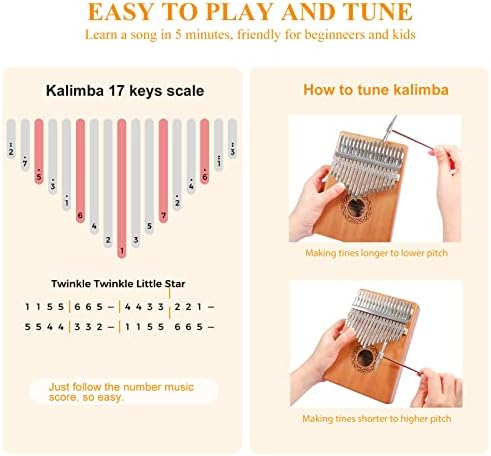 EASY TO PLAY AND TUNE

Learn a song in 5 minutes, friendly for beginners and kids

Kalimba 17 keys scale

$\ddot{2}$ $\dot{7}$ $\dot{5}$ $\dot{3}$ $\dot{1}$ 6 4 2 1 3 5 7 $\dot{2}$ $\dot{4}$ $\dot{6}$ $\ddot{1}$ $\ddot{3}$

Twinkle Twinkle Little Star

1 1 5 5 | 6 6 5 – | 4 4 3 3 | 2 2 1 –

5 5 4 4 | 3 3 2 – | 1 1 5 5 6 6 5 –

Just follow the number music score, so easy.

How to tune kalimba

Making tines longer to lower pitch

Making tines shorter to higher pitch