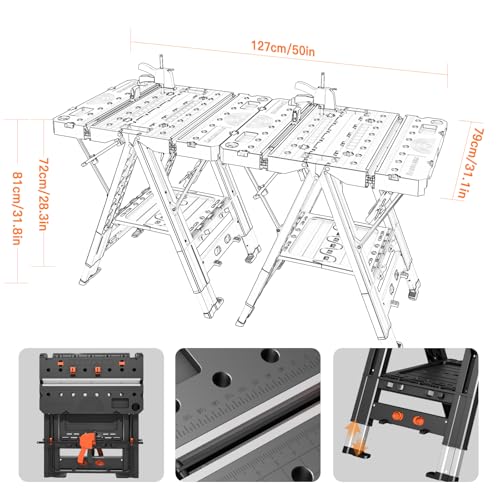 127cm/50in

79cm/31.1in

72cm/28.3in

81cm/31.8in