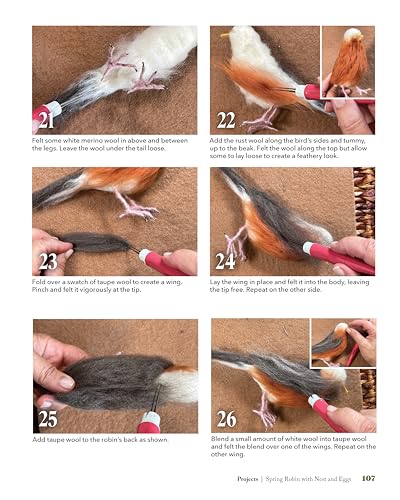 21

Felt some white merino wool in above and between the legs. Leave the wool under the tail loose.

22

Add the rust wool along the bird's sides and tummy, up to the beak. Felt the wool along the top but allow some to lay loose to create a feathery look.

23

Fold over a swatch of taupe wool to create a wing. Pinch and felt it vigorously at the tip.

24

Lay the wing in place and felt it into the body, leaving the tip free. Repeat on the other side.

25

Add taupe wool to the robin's back as shown.

26

Blend a small amount of white wool into taupe wool and felt the blend over one of the wings. Repeat on the other wing.

Projects | Spring Robin with Nest and Eggs 107