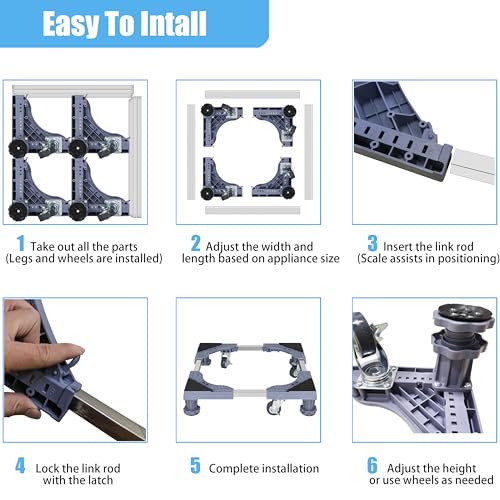 Easy To Intall

1 Take out all the parts
(Legs and wheels are installed)

2 Adjust the width and length based on appliance size

3 Insert the link rod
(Scale assists in positioning)

4 Lock the link rod with the latch

5 Complete installation

6 Adjust the height or use wheels as needed