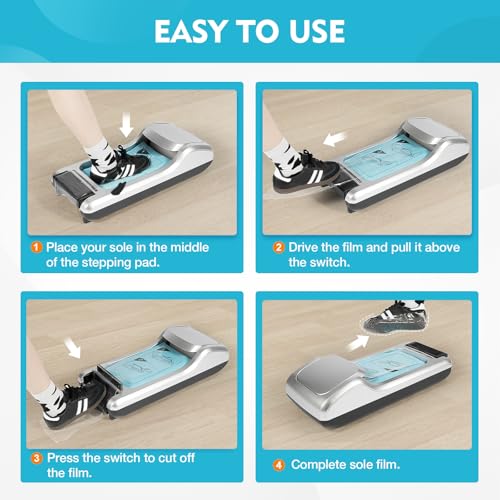 EASY TO USE

1 Place your sole in the middle of the stepping pad.

2 Drive the film and pull it above the switch.

3 Press the switch to cut off the film.

4 Complete sole film.