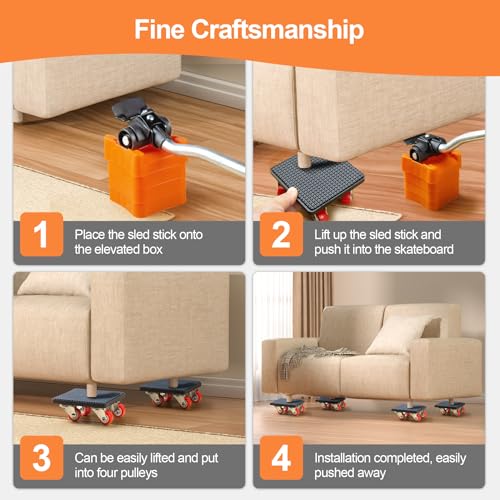 Fine Craftsmanship

1 Place the sled stick onto the elevated box

2 Lift up the sled stick and push it into the skateboard

3 Can be easily lifted and put into four pulleys

4 Installation completed, easily pushed away