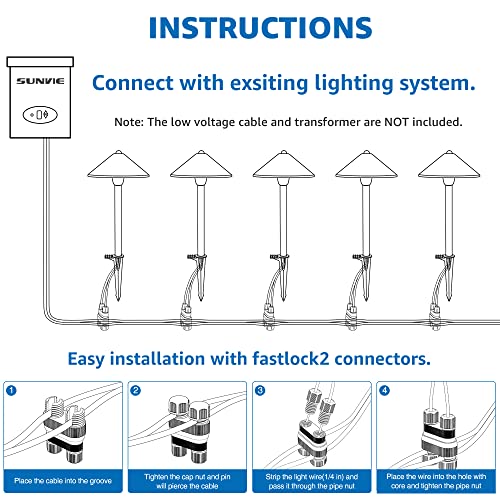 INSTRUCTIONS

SUNVIE

Connect with exsiting lighting system.

Note: The low voltage cable and transformer are NOT included.

Easy installation with fastlock2 connectors.

1
Place the cable into the groove

2
Tighten the cap nut and pin will pierce the cable

3
Strip the light wire(1/4 in) and pass it through the pipe nut

4
Place the wire into the hole with core and tighten the pipe nut