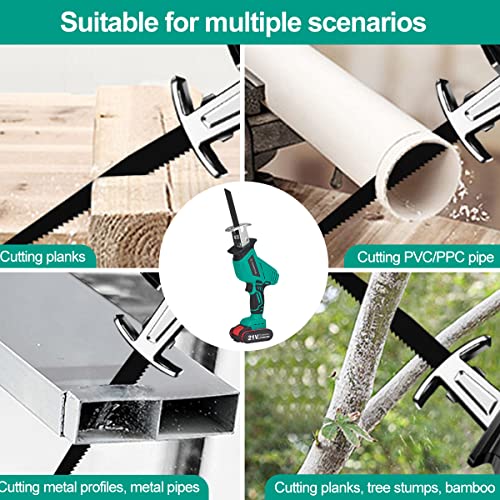 Suitable for multiple scenarios

Cutting planks

Cutting PVC/PPC pipe

21V

Cutting metal profiles, metal pipes

Cutting planks, tree stumps, bamboo