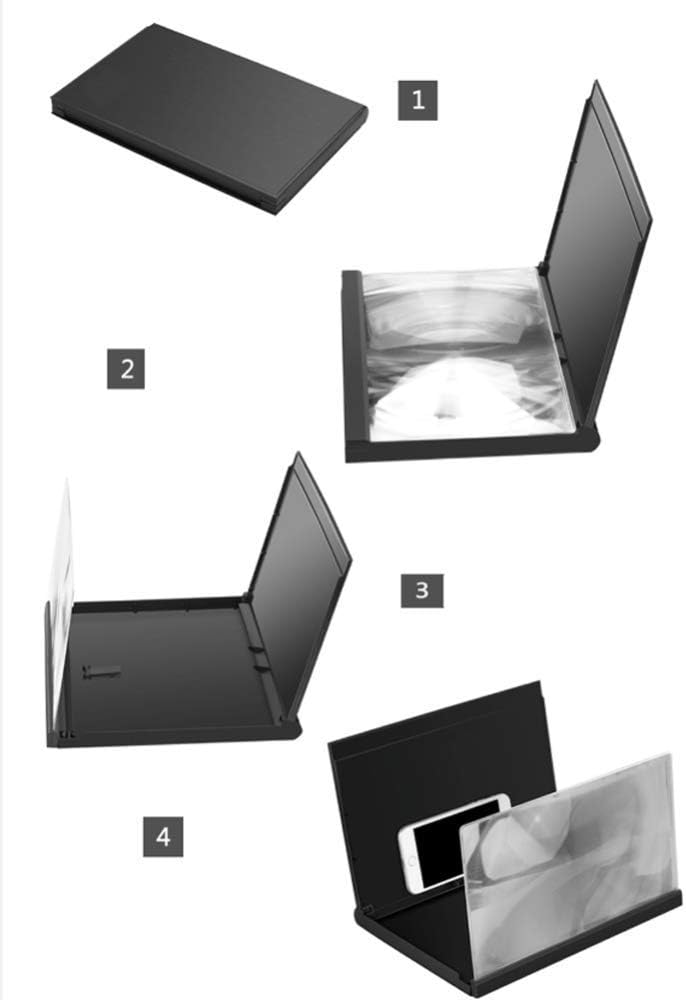 1

2

3

4