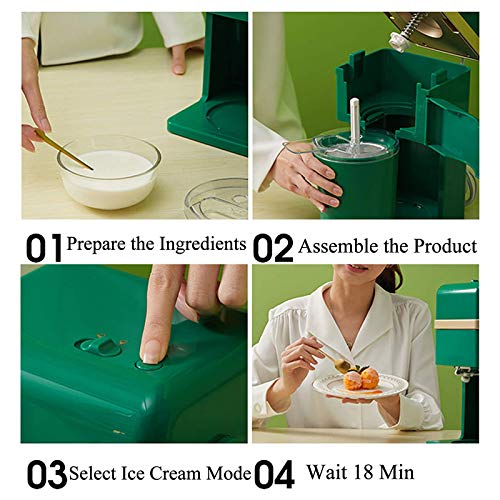 01 Prepare the Ingredients 02 Assemble the Product

03 Select Ice Cream Mode 04 Wait 18 Min