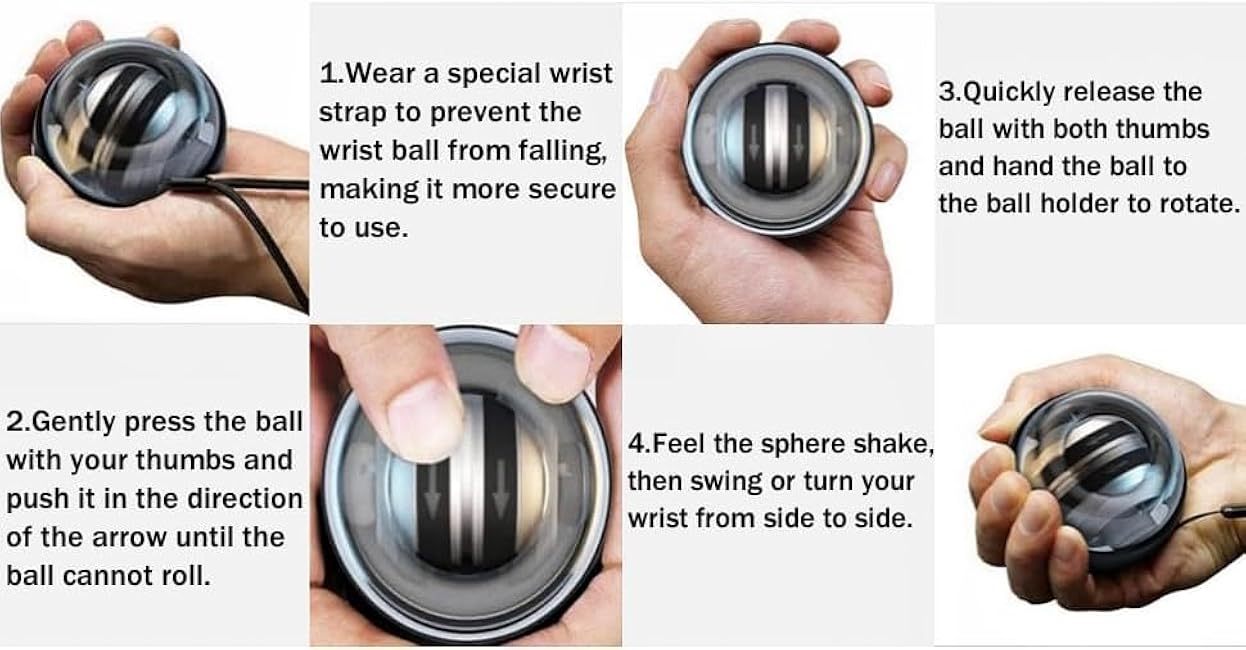 1.Wear a special wrist strap to prevent the wrist ball from falling, making it more secure to use.

3.Quickly release the ball with both thumbs and hand the ball to the ball holder to rotate.

2.Gently press the ball with your thumbs and push it in the direction of the arrow until the ball cannot roll.

4.Feel the sphere shake, then swing or turn your wrist from side to side.