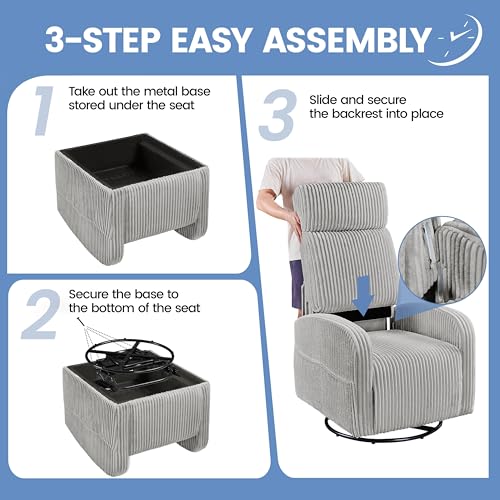 3-STEP EASY ASSEMBLY

1
Take out the metal base stored under the seat

2
Secure the base to the bottom of the seat

3
Slide and secure the backrest into place