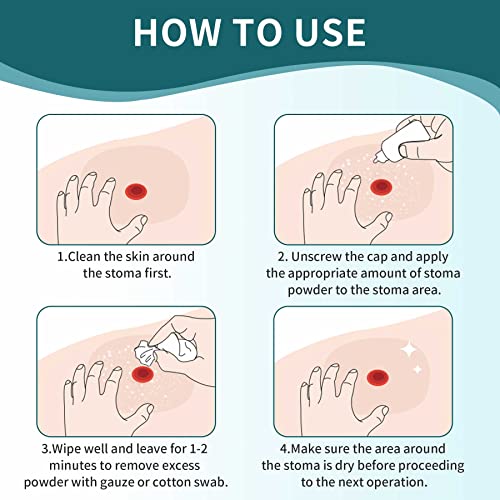 HOW TO USE

1.Clean the skin around the stoma first.

2. Unscrew the cap and apply the appropriate amount of stoma powder to the stoma area.

3.Wipe well and leave for 1-2 minutes to remove excess powder with gauze or cotton swab.

4.Make sure the area around the stoma is dry before proceeding to the next operation.