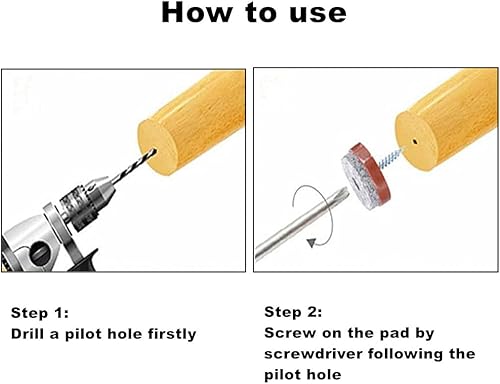 How to use

Step 1:
Drill a pilot hole firstly

Step 2:
Screw on the pad by screwdriver following the pilot hole