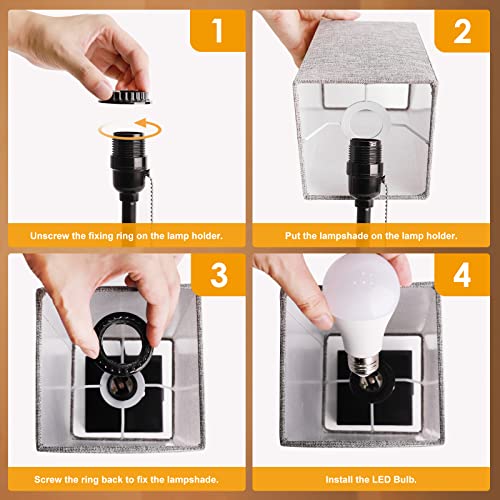 1

Unscrew the fixing ring on the lamp holder.

2

Put the lampshade on the lamp holder.

3

Screw the ring back to fix the lampshade.

4

Install the LED Bulb.