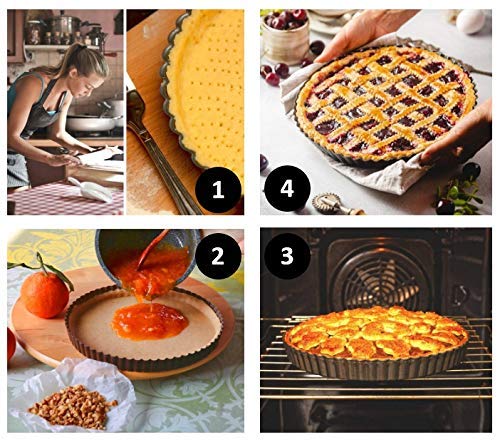 1

4

2

3