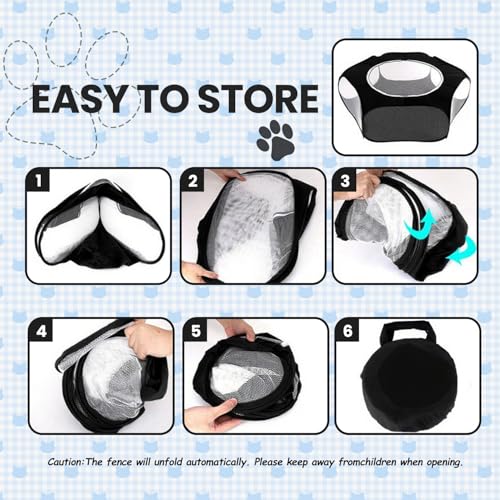 EASY TO STORE

1

2

3

4

5

6

Caution:The fence will unfold automatically. Please keep away fromchildren when opening.