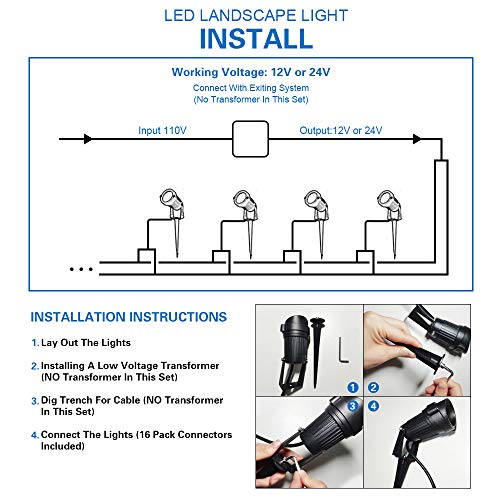 LED LANDSCAPE LIGHT
INSTALL

Working Voltage: 12V or 24V
Connect With Exiting System
(No Transformer In This Set)

Input 110V
Output:12V or 24V

...

INSTALLATION INSTRUCTIONS

1. Lay Out The Lights

2. Installing A Low Voltage Transformer (NO Transformer In This Set)

3. Dig Trench For Cable (NO Transformer In This Set)

4. Connect The Lights (16 Pack Connectors Included)

1
2
3
4