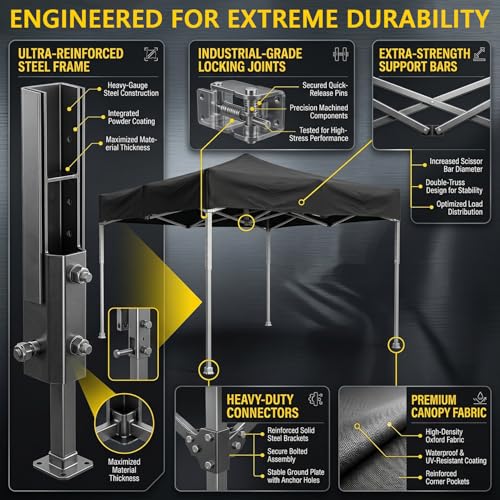 ENGINEERED FOR EXTREME DURABILITY

ULTRA-REINFORCED STEEL FRAME

Heavy-Gauge Steel Construction

Integrated Powder Coating

Maximized Material Thickness

Maximized Material Thickness

INDUSTRIAL-GRADE LOCKING JOINTS

Secured Quick-Release Pins

Precision Machined Components

Tested for High-Stress Performance

EXTRA-STRENGTH SUPPORT BARS

Increased Scissor Bar Diameter

Double-Truss Design for Stability

Optimized Load Distribution

HEAVY-DUTY CONNECTORS

Reinforced Solid Steel Brackets

Secure Bolted Assembly

Stable Ground Plate with Anchor Holes

PREMIUM CANOPY FABRIC

High-Density Oxford Fabric

Waterproof & UV-Resistant Coating

Reinforced Corner Pockets