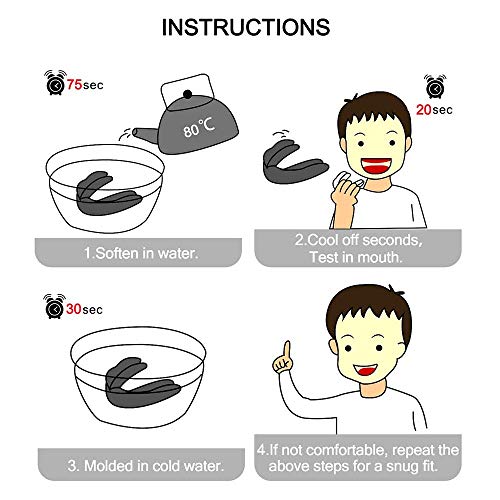 INSTRUCTIONS

75sec

80℃

1.Soften in water.

20sec

2.Cool off seconds, Test in mouth.

30sec

3. Molded in cold water.

4.If not comfortable, repeat the above steps for a snug fit.