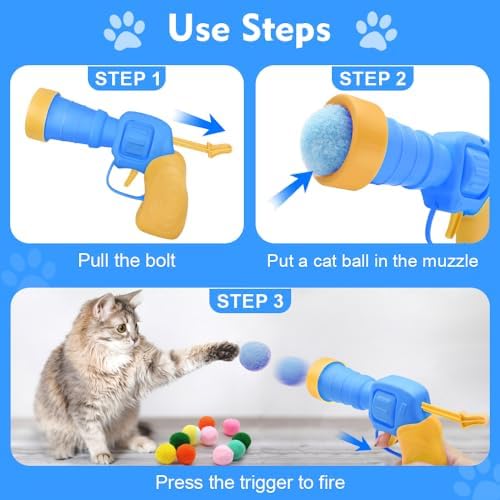 Use Steps

STEP 1

Pull the bolt

STEP 2

Put a cat ball in the muzzle

STEP 3

Press the trigger to fire