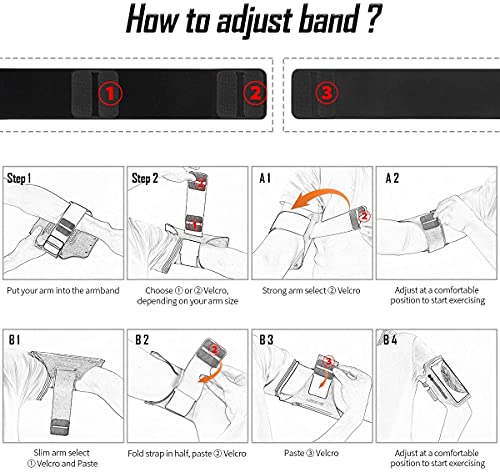 How to adjust band ?

①
②
③

Step 1
Put your arm into the armband

Step 2
2
1
Choose ① or ② Velcro, depending on your arm size

A 1
2
Strong arm select ② Velcro

A 2
Adjust at a comfortable position to start exercising

B 1
Slim arm select ① Velcro and Paste

B 2
2
Fold strap in half, paste ② Velcro

B 3
3
Paste ③ Velcro

B 4
Adjust at a comfortable position to start exercising