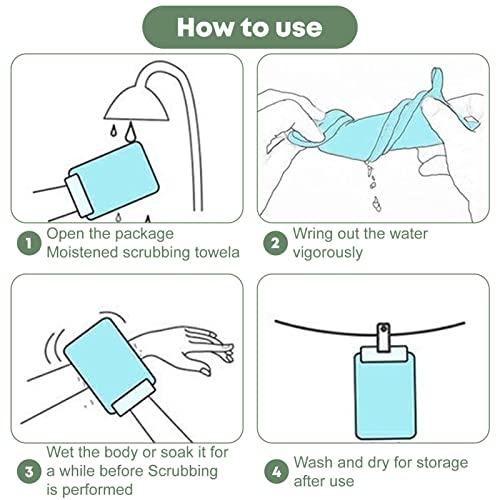 How to use

1 Open the package Moistened scrubbing towela

2 Wring out the water vigorously

3 Wet the body or soak it for a while before Scrubbing is performed

4 Wash and dry for storage after use