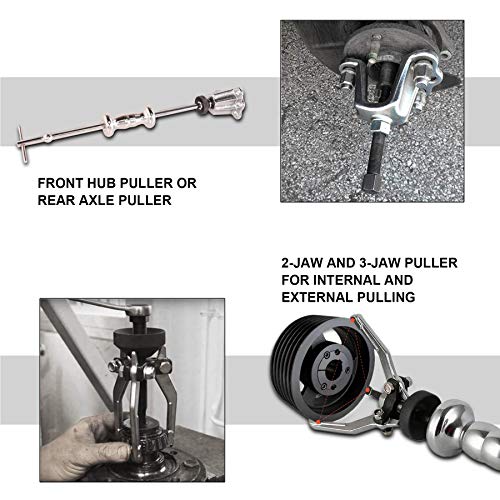 FRONT HUB PULLER OR REAR AXLE PULLER

2-JAW AND 3-JAW PULLER FOR INTERNAL AND EXTERNAL PULLING