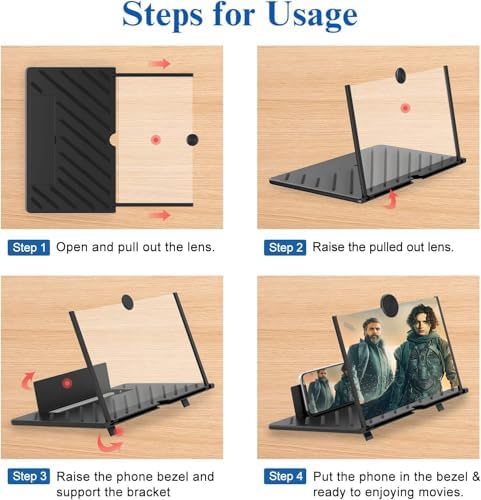 Steps for Usage

Step 1 Open and pull out the lens.

Step 2 Raise the pulled out lens.

Step 3 Raise the phone bezel and support the bracket

Step 4 Put the phone in the bezel & ready to enjoying movies.