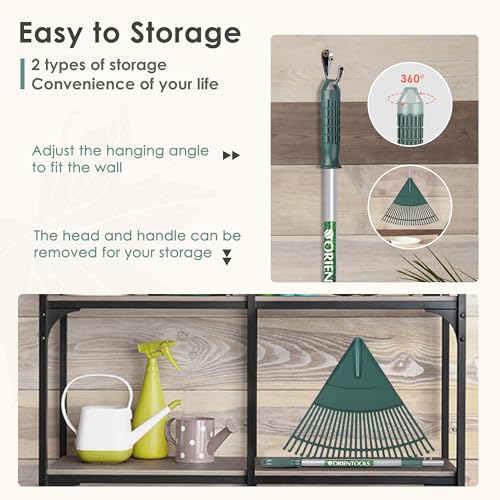 Easy to Storage

2 types of storage
Convenience of your life

Adjust the hanging angle to fit the wall

The head and handle can be removed for your storage

360°

ORIEN

ORIENTOOLS