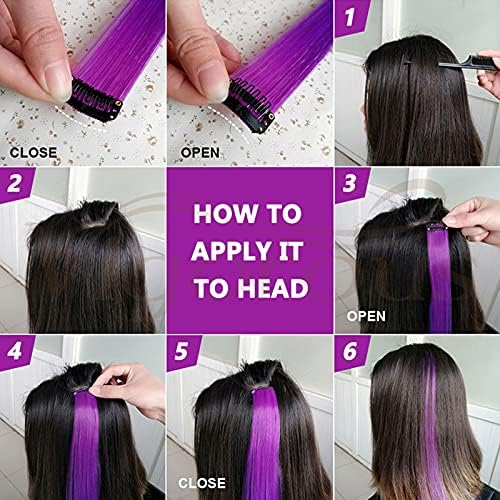 CLOSE

OPEN

1

2

HOW TO APPLY IT TO HEAD

3

OPEN

4

5

CLOSE

6