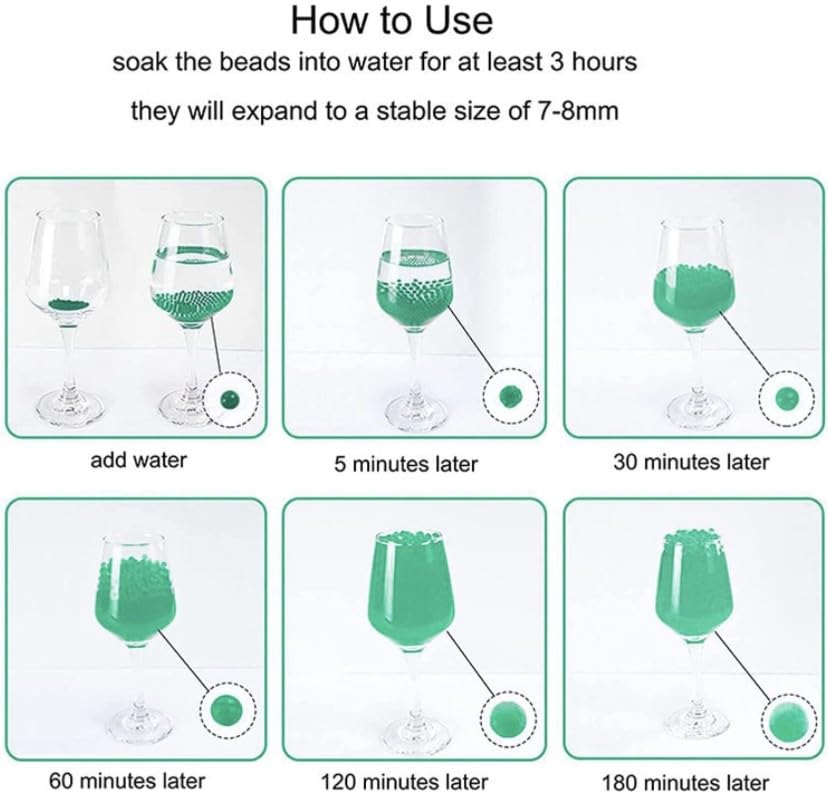 How to Use
soak the beads into water for at least 3 hours

they will expand to a stable size of 7-8mm

add water

5 minutes later

30 minutes later

60 minutes later

120 minutes later

180 minutes later