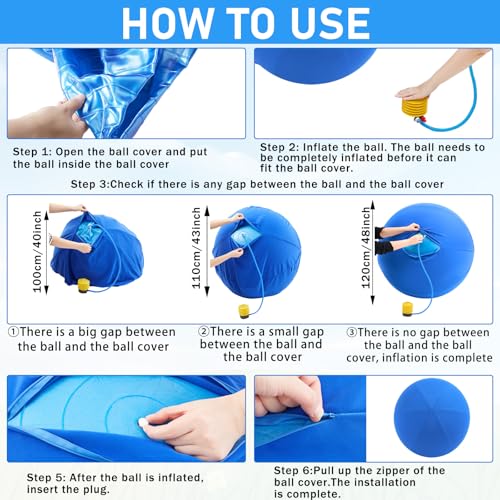 HOW TO USE

Step 1: Open the ball cover and put the ball inside the ball cover

Step 2: Inflate the ball. The ball needs to be completely inflated before it can fit the ball cover.

Step 3:Check if there is any gap between the ball and the ball cover

100cm/40inch

110cm/43inch

120cm/48inch

①There is a big gap between the ball and the ball cover

②There is a small gap between the ball and the ball cover

③There is no gap between the ball and the ball cover, inflation is complete

Step 5: After the ball is inflated, insert the plug.

Step 6:Pull up the zipper of the ball cover.The installation is complete.