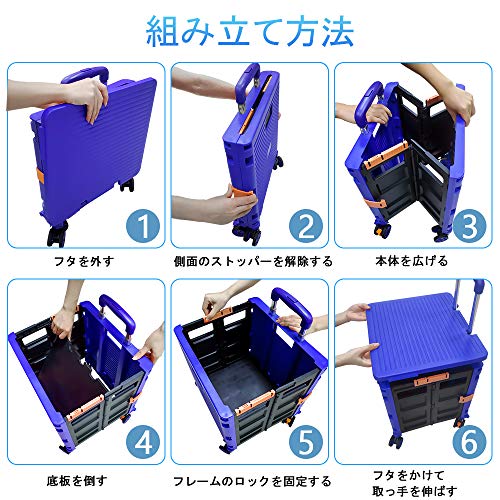 組み立て方法

1
フタを外す

2
側面のストッパーを解除する

3
本体を広げる

4
底板を倒す

5
フレームのロックを固定する

6
フタをかけて
取っ手を伸ばす