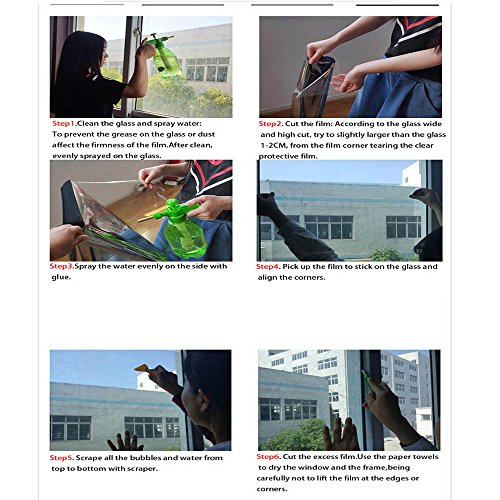 Step1.Clean the glass and spray water: To prevent the grease on the glass or dust affect the firmness of the film.After clean, evenly sprayed on the glass.

Step2. Cut the film: According to the glass wide and high cut, try to slightly larger than the glass 1-2CM, from the film corner tearing the clear protective film.

Step3.Spray the water evenly on the side with glue.

Step4. Pick up the film to stick on the glass and align the corners.

Step5. Scrape all the bubbles and water from top to bottom with scraper.

Step6. Cut the excess film.Use the paper towels to dry the window and the frame,being carefully not to lift the film at the edges or corners.