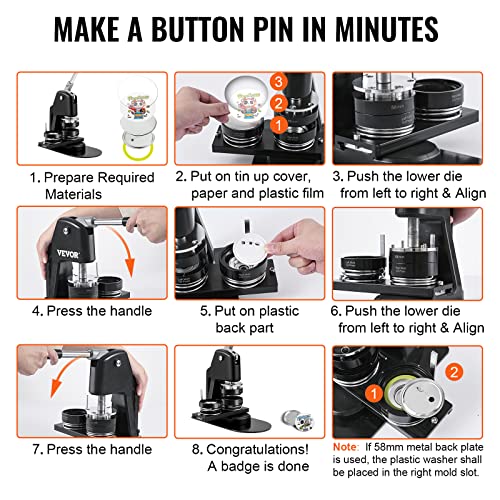 MAKE A BUTTON PIN IN MINUTES

1. Prepare Required Materials

3
2
1

2. Put on tin up cover, paper and plastic film

3. Push the lower die from left to right & Align

VEVOR

4. Press the handle

5. Put on plastic back part

6. Push the lower die from left to right & Align

7. Press the handle

8. Congratulations! A badge is done

1
2

Note: If 58mm metal back plate is used, the plastic washer shall be placed in the right mold slot.