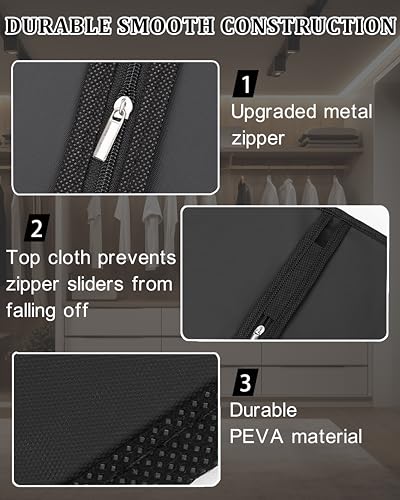 DURABLE SMOOTH CONSTRUCTION

1
Upgraded metal zipper

2
Top cloth prevents zipper sliders from falling off

3
Durable PEVA material