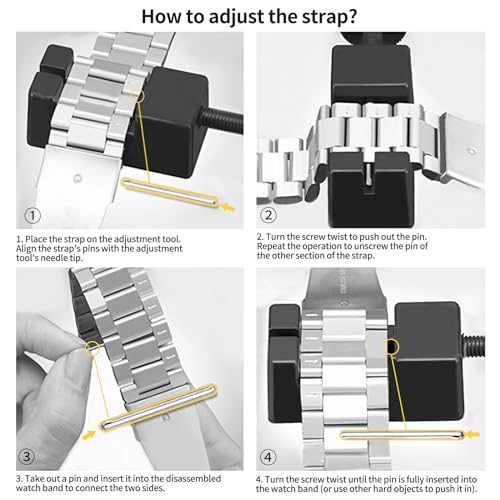 How to adjust the strap?

①

1. Place the strap on the adjustment tool. Align the strap's pins with the adjustment tool's needle tip.

②

2. Turn the screw twist to push out the pin. Repeat the operation to unscrew the pin of the other section of the strap.

③

3. Take out a pin and insert it into the disassembled watch band to connect the two sides.

④

4. Turn the screw twist until the pin is fully inserted into the watch band (or use other hard objects to push it in).