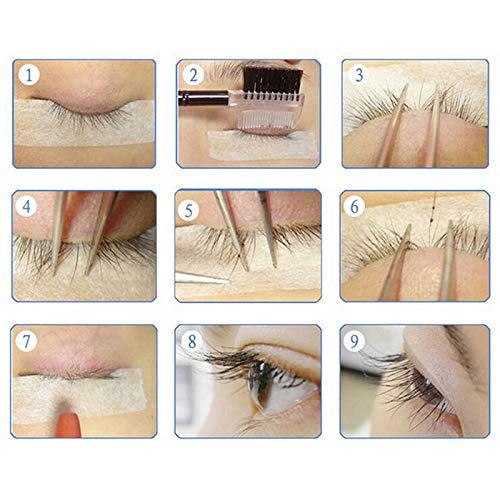 1

2

3

4

5

6

7

8

9