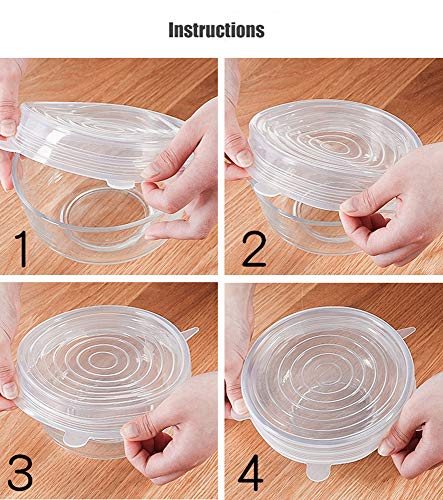 Instructions

1

2

3

4