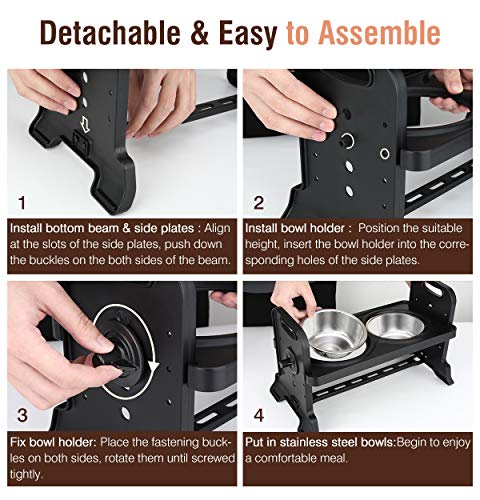 Detachable & Easy to Assemble

1

Install bottom beam & side plates : Align at the slots of the side plates, push down the buckles on the both sides of the beam.

2

Install bowl holder : Position the suitable height, insert the bowl holder into the corresponding holes of the side plates.

3

Fix bowl holder: Place the fastening buckles on both sides, rotate them until screwed tightly.

4

Put in stainless steel bowls:Begin to enjoy a comfortable meal.